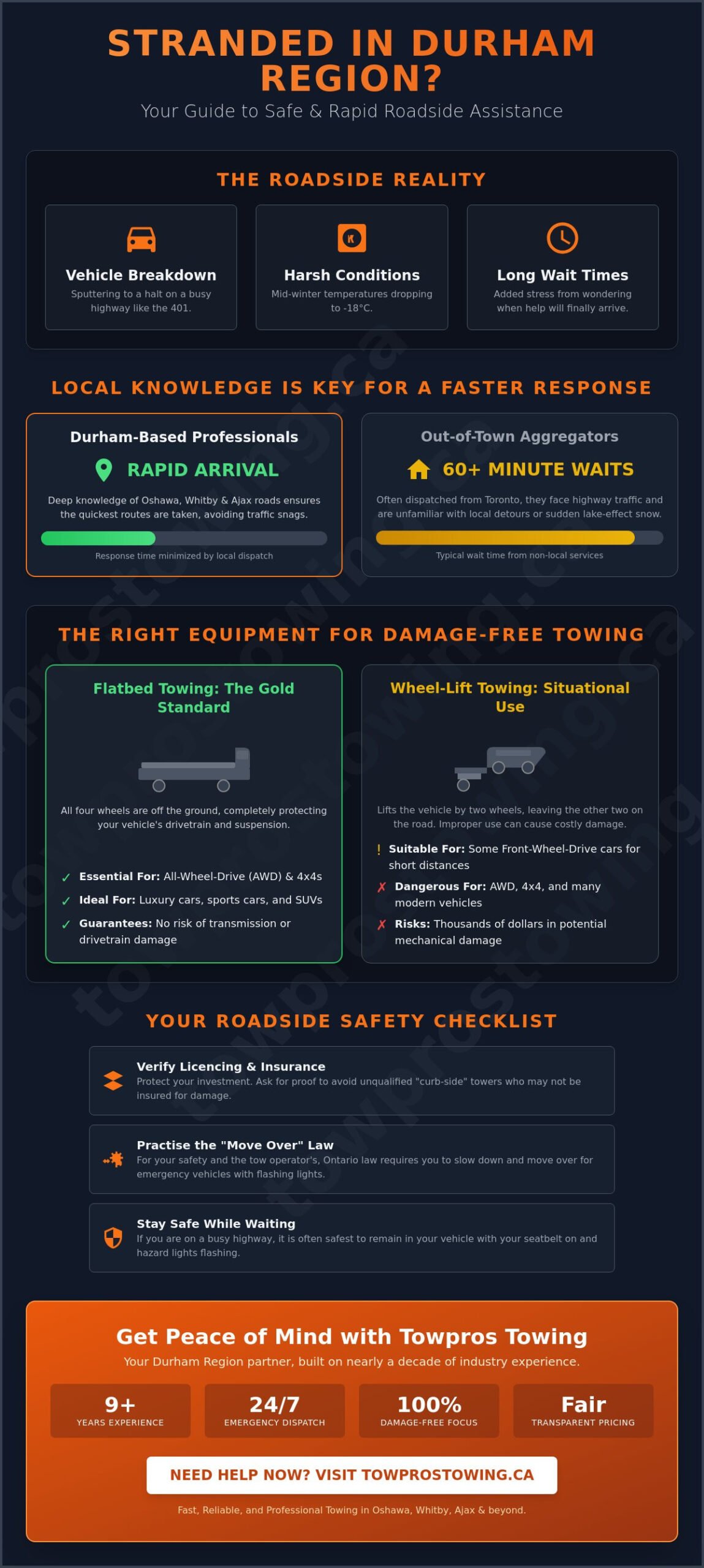 STRANDED IN DURHAM REGION?

Your Guide to Safe & Rapid Roadside Assistance

THE ROADSIDE REALITY

Vehicle Breakdown

Sputtering to a halt on a busy highway like the 401.

Harsh Conditions

Mid-winter temperatures dropping to -18°C.

Long Wait Times

Added stress from wondering when help will finally arrive.

LOCAL KNOWLEDGE IS KEY FOR A FASTER RESPONSE

Durham-Based Professionals

RAPID ARRIVAL

Deep knowledge of Oshawa, Whitby & Ajax roads ensures the quickest routes are taken, avoiding traffic snags.

Response time minimized by local dispatch

Out-of-Town Aggregators

60+ MINUTE WAITS

Often dispatched from Toronto, they face highway traffic and are unfamiliar with local detours or sudden lake-effect snow.

Typical wait time from non-local services

THE RIGHT EQUIPMENT FOR DAMAGE-FREE TOWING

Flatbed Towing: The Gold Standard

All four wheels are off the ground, completely protecting your vehicle's drivetrain and suspension.

✓ Essential For: All-Wheel-Drive (AWD) & 4x4s
✓ Ideal For: Luxury cars, sports cars, and SUVs
✓ Guarantees: No risk of transmission or drivetrain damage

Wheel-Lift Towing: Situational Use

Lifts the vehicle by two wheels, leaving the other two on the road. Improper use can cause costly damage.

! Suitable For: Some Front-Wheel-Drive cars for short distances
✗ Dangerous For: AWD, 4x4, and many modern vehicles
✗ Risks: Thousands of dollars in potential mechanical damage

YOUR ROADSIDE SAFETY CHECKLIST

Verify Licencing & Insurance
Protect your investment. Ask for proof to avoid unqualified "curb-side" towers who may not be insured for damage.

Practise the "Move Over" Law
For your safety and the tow operator's, Ontario law requires you to slow down and move over for emergency vehicles with flashing lights.

Stay Safe While Waiting
If you are on a busy highway, it is often safest to remain in your vehicle with your seatbelt on and hazard lights flashing.

Get Peace of Mind with Towpros Towing

Your Durham Region partner, built on nearly a decade of industry experience.

9+
YEARS EXPERIENCE

24/7
EMERGENCY DISPATCH

100%
DAMAGE-FREE FOCUS

Fair
TRANSPARENT PRICING

NEED HELP NOW? VISIT TOWPROSTOWING.CA

Fast, Reliable, and Professional Towing in Oshawa, Whitby, Ajax & beyond.

towprostowing.ca