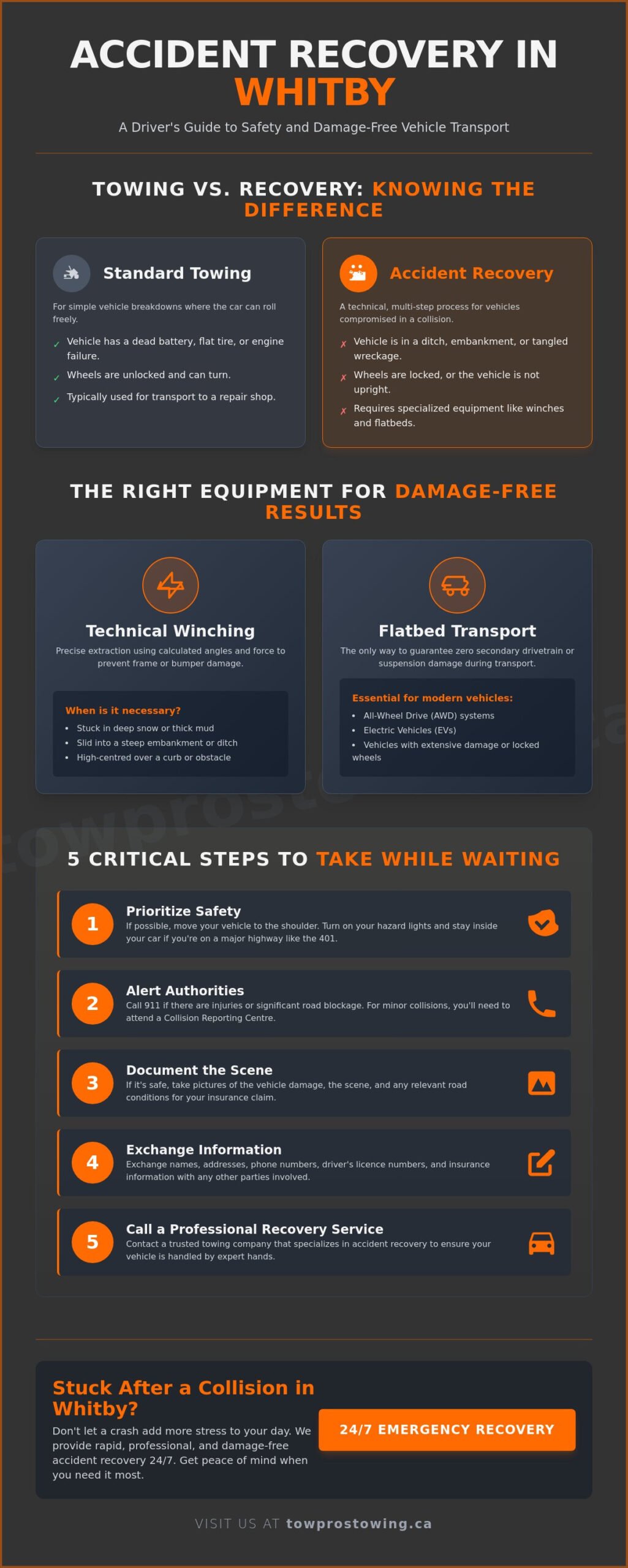 ACCIDENT RECOVERY IN WHITBY

A Driver's Guide to Safety and Damage-Free Vehicle Transport

TOWING VS. RECOVERY: KNOWING THE DIFFERENCE

Standard Towing

For simple vehicle breakdowns where the car can roll freely.

✓ Vehicle has a dead battery, flat tire, or engine failure.
✓ Wheels are unlocked and can turn.
✓ Typically used for transport to a repair shop.

Accident Recovery

A technical, multi-step process for vehicles compromised in a collision.

✗ Vehicle is in a ditch, embankment, or tangled wreckage.
✗ Wheels are locked, or the vehicle is not upright.
✗ Requires specialized equipment like winches and flatbeds.

THE RIGHT EQUIPMENT FOR DAMAGE-FREE RESULTS

Technical Winching

Precise extraction using calculated angles and force to prevent frame or bumper damage.

When is it necessary?
• Stuck in deep snow or thick mud
• Slid into a steep embankment or ditch
• High-centred over a curb or obstacle

Flatbed Transport

The only way to guarantee zero secondary drivetrain or suspension damage during transport.

Essential for modern vehicles:
• All-Wheel Drive (AWD) systems
• Electric Vehicles (EVs)
• Vehicles with extensive damage or locked wheels

5 CRITICAL STEPS TO TAKE WHILE WAITING

1 Prioritize Safety
If possible, move your vehicle to the shoulder. Turn on your hazard lights and stay inside your car if you're on a major highway like the 401.

2 Alert Authorities
Call 911 if there are injuries or significant road blockage. For minor collisions, you'll need to attend a Collision Reporting Centre.

3 Document the Scene
If it's safe, take pictures of the vehicle damage, the scene, and any relevant road conditions for your insurance claim.

4 Exchange Information
Exchange names, addresses, phone numbers, driver's licence numbers, and insurance information with any other parties involved.

5 Call a Professional Recovery Service
Contact a trusted towing company that specializes in accident recovery to ensure your vehicle is handled by expert hands.

Stuck After a Collision in Whitby?

Don't let a crash add more stress to your day. We provide rapid, professional, and damage-free accident recovery 24/7. Get peace of mind when you need it most.

24/7 EMERGENCY RECOVERY

VISIT US AT towprostowing.ca

towprostowing.ca